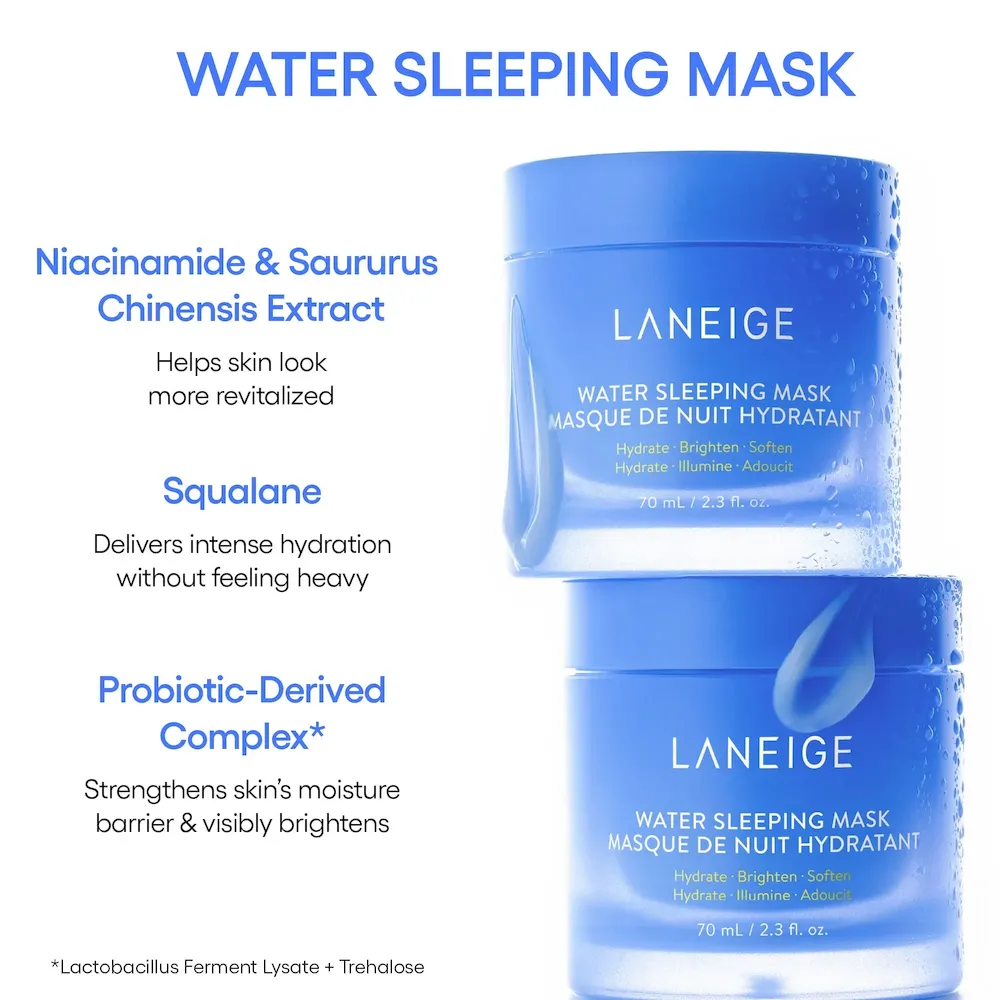 WATER SLEEPING MASK

Niacinamide & Saururus Chinensis Extract

Helps skin look more revitalized

Squalane

Delivers intense hydration without feeling heavy

Probiotic-Derived Complex*

Strengthens skin's moisture barrier & visibly brightens

*Lactobacillus Ferment Lysate + Trehalose

LANEIGE

WATER SLEEPING MASK
MASQUE DE NUIT HYDRATANT

Hydrate · Brighten · Soften
Hydrate · Illumine · Adoucit

70 mL / 2.3 fl. oz.

LANEIGE

WATER SLEEPING MASK
MASQUE DE NUIT HYDRATANT

Hydrate · Brighten · Soften
Hydrate · Illumine · Adoucit

70 mL / 2.3 fl. oz.