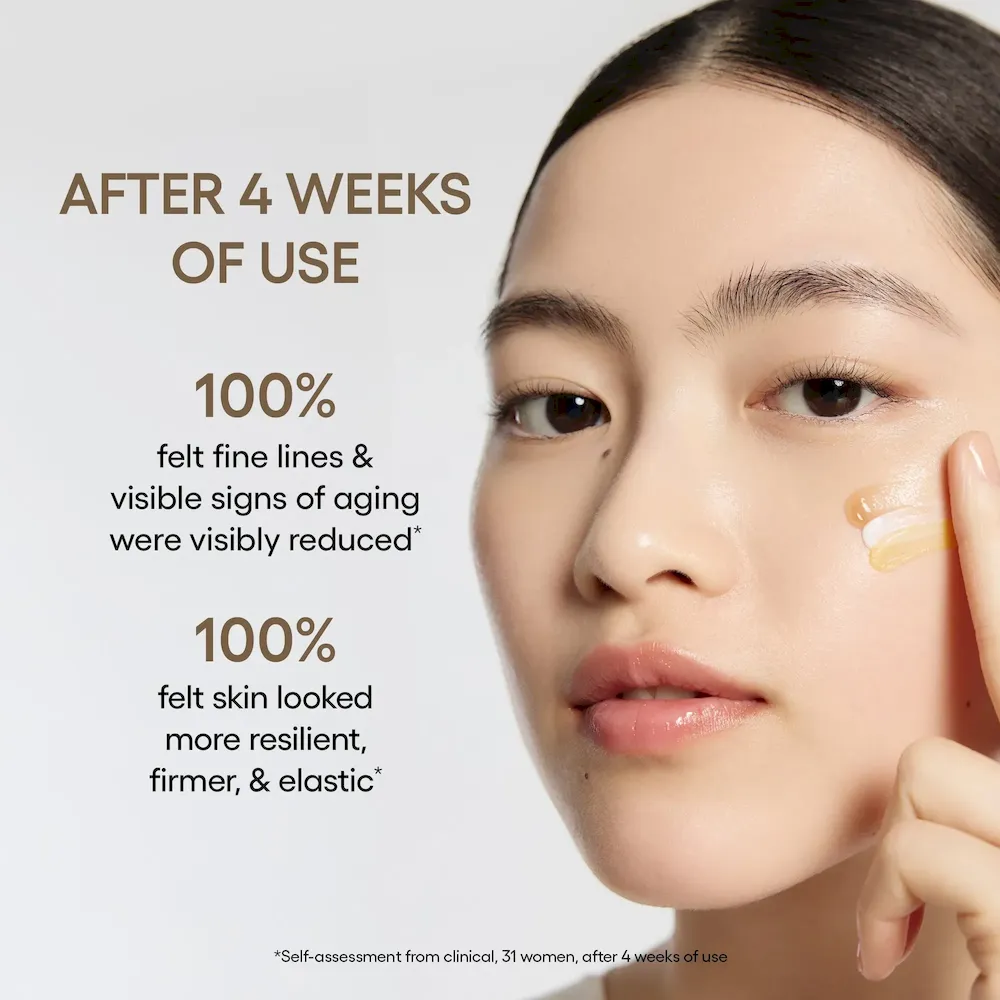 AFTER 4 WEEKS OF USE

100%
felt fine lines & visible signs of aging were visibly reduced*

100%
felt skin looked more resilient, firmer, & elastic*

*Self-assessment from clinical, 31 women, after 4 weeks of use